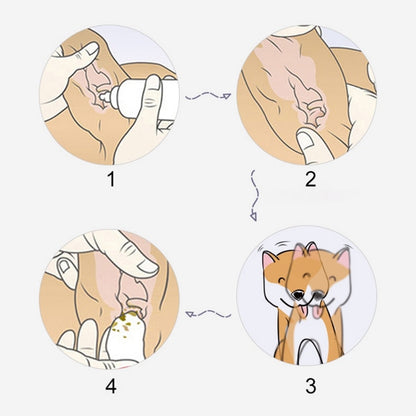 1

2

4

3