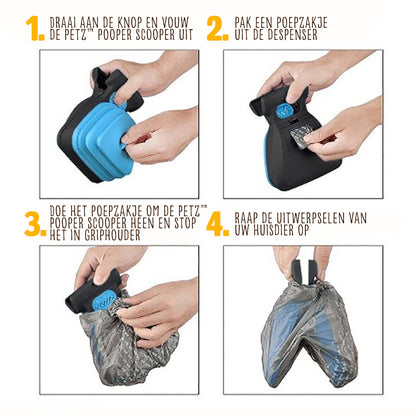 1. DRAAI AAN DE KNOP EN VOUW DE PETZ™ POOPER SCOOPER UIT

2. PAK EEN POEPZAKJE UIT DE DESPENSER

3. DOE HET POEPZAKJE OM DE PETZ™ POOPER SCOOPER HEEN EN STOP HET IN GRIPHOUDER

4. RAAP DE UITWERPSELEN VAN UW HUISDIER OP