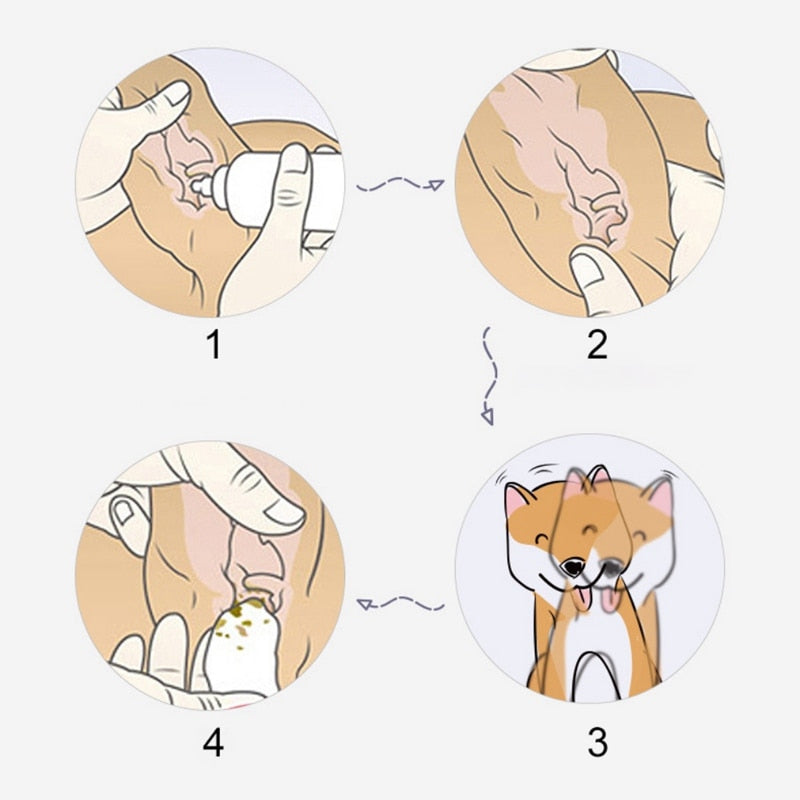 1

2

4

3