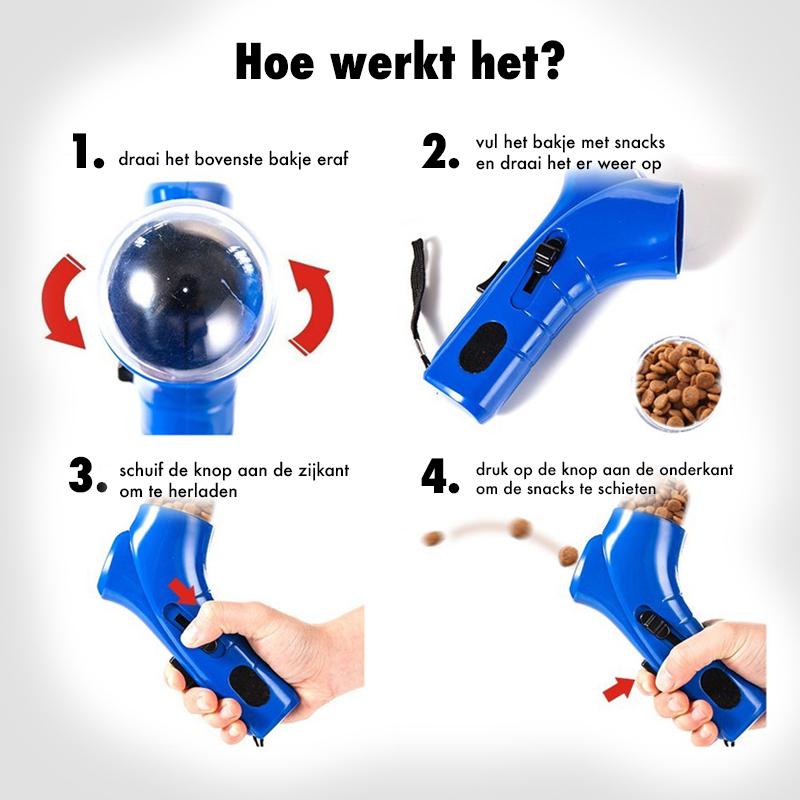 Hoe werkt het?

1. draai het bovenste bakje eraf

2. vul het bakje met snacks en draai het er weer op

3. schuif de knop aan de zijkant om te herladen

4. druk op de knop aan de onderkant om de snacks te schieten