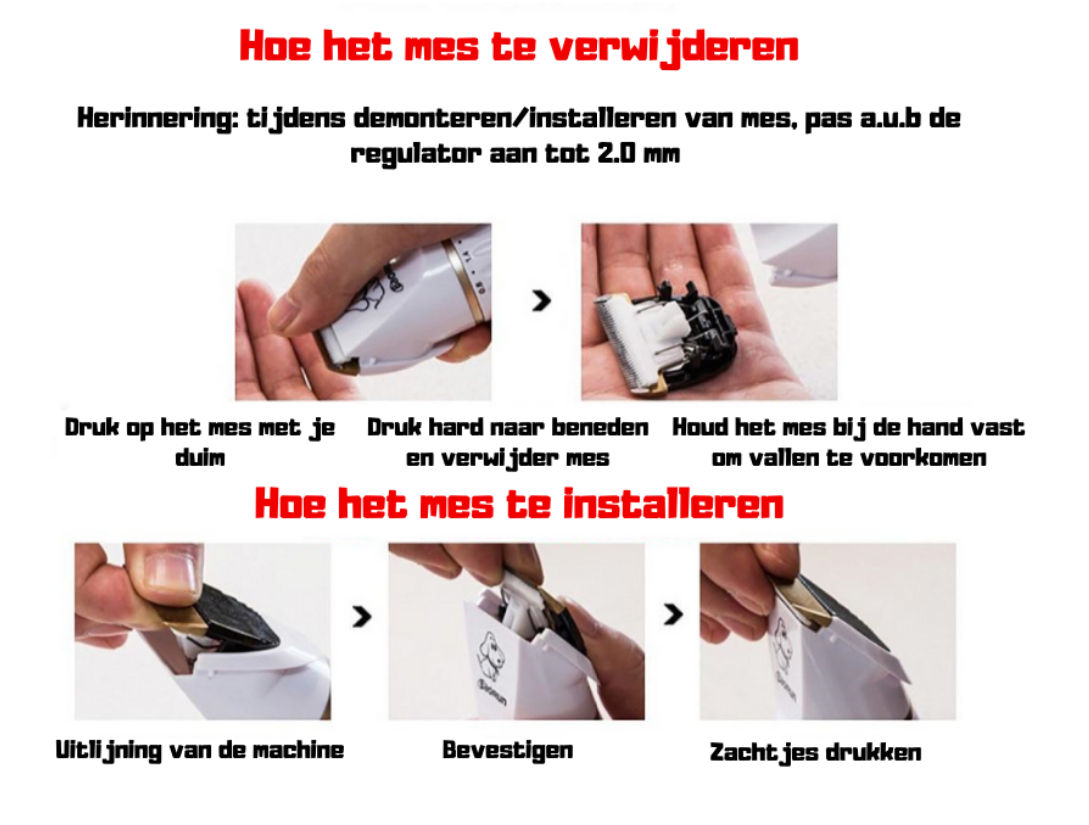 Hoe het mes te verwijderen

Herinnering: tijdens demonteren/installeren van mes, pas a.u.b de regulator aan tot 2.0 mm

Druk op het mes met je duim

Druk hard naar beneden en verwijder mes

Houd het mes bij de hand vast om vallen te voorkomen

Hoe het mes te installeren

Uitlijning van de machine

Bevestigen

Zachtjes drukken